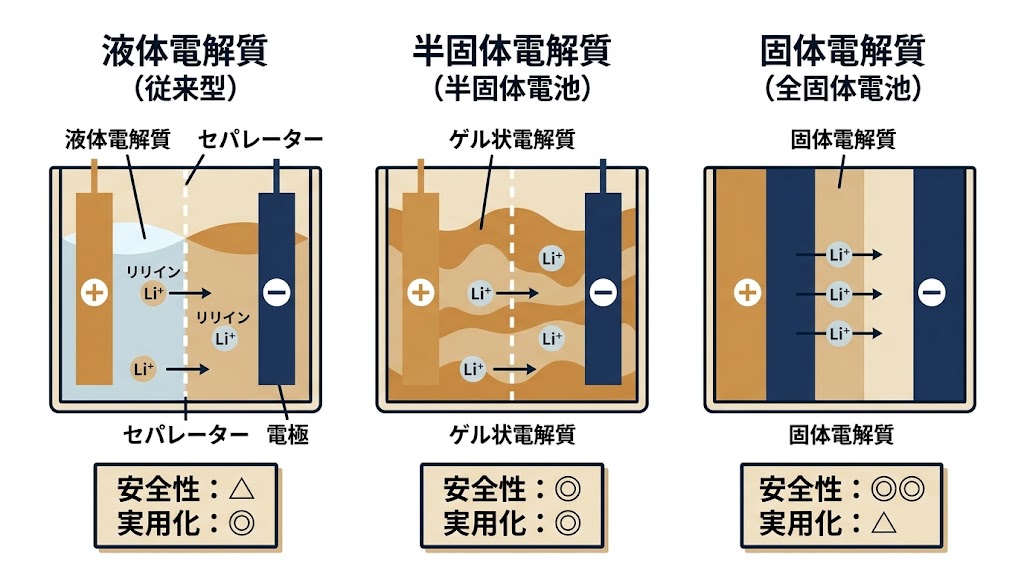 液体電解質
（従来型）

液体電解質　セパレーター

リリイン
$Li^+$
リリイン
$Li^+$
$Li^+$

セパレーター　電極

安全性：△
実用化：◎

半固体電解質
（半固体電池）

ゲル状電解質

$Li^+$
$Li^+$
$Li^+$
$Li^+$

ゲル状電解質

安全性：◎
実用化：◎

固体電解質
（全固体電池）

固体電解質

$Li^+$
$Li^+$
$Li^+$

固体電解質

安全性：◎◎
実用化：△