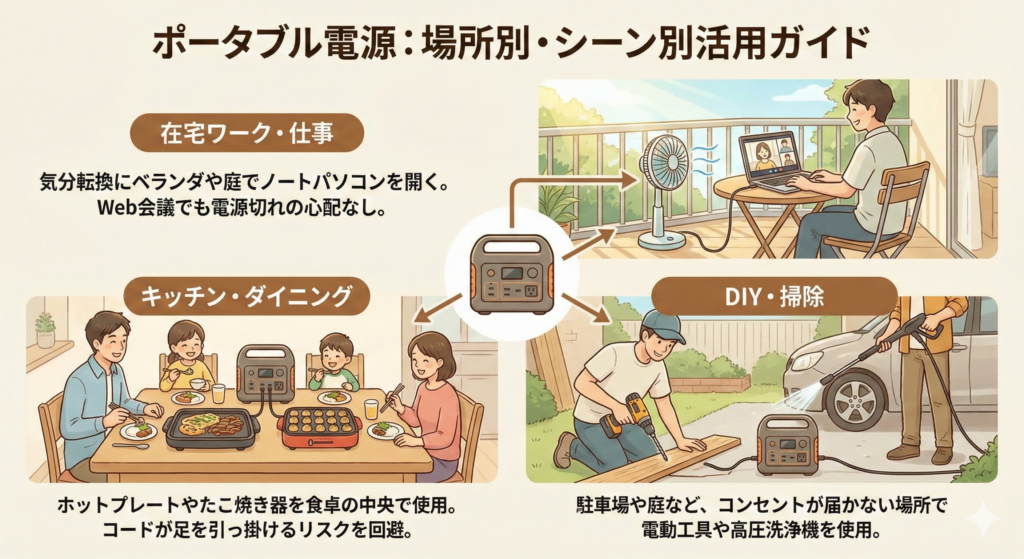 ポータブル電源：場所別・シーン別活用ガイド

在宅ワーク・仕事

気分転換にベランダや庭でノートパソコンを開く。Web会議でも電源切れの心配なし。

キッチン・ダイニング

ホットプレートやたこ焼き器を食卓の中央で使用。コードが足を引っ掛けるリスクを回避。

DIY・掃除

駐車場や庭など、コンセントが届かない場所で電動工具や高圧洗浄機を使用。